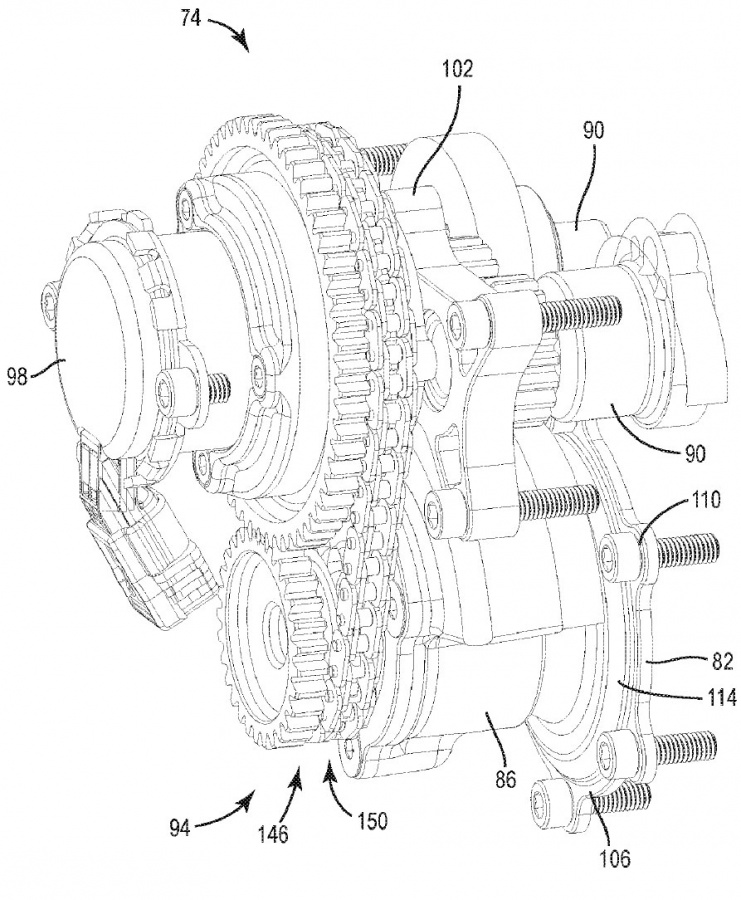 74
102
90
98
90
110
82
114
86
94
146
150
106